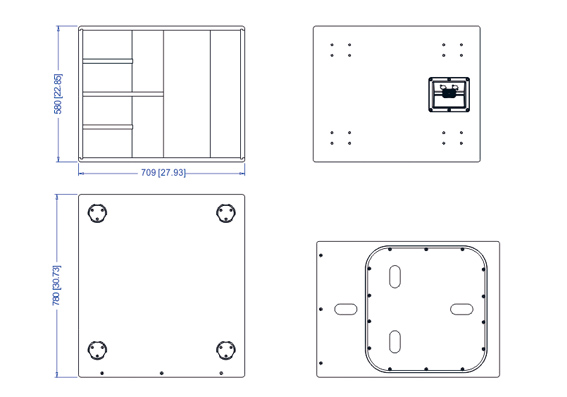 580 [22.85]

709 [27.93]

780 [30.73]